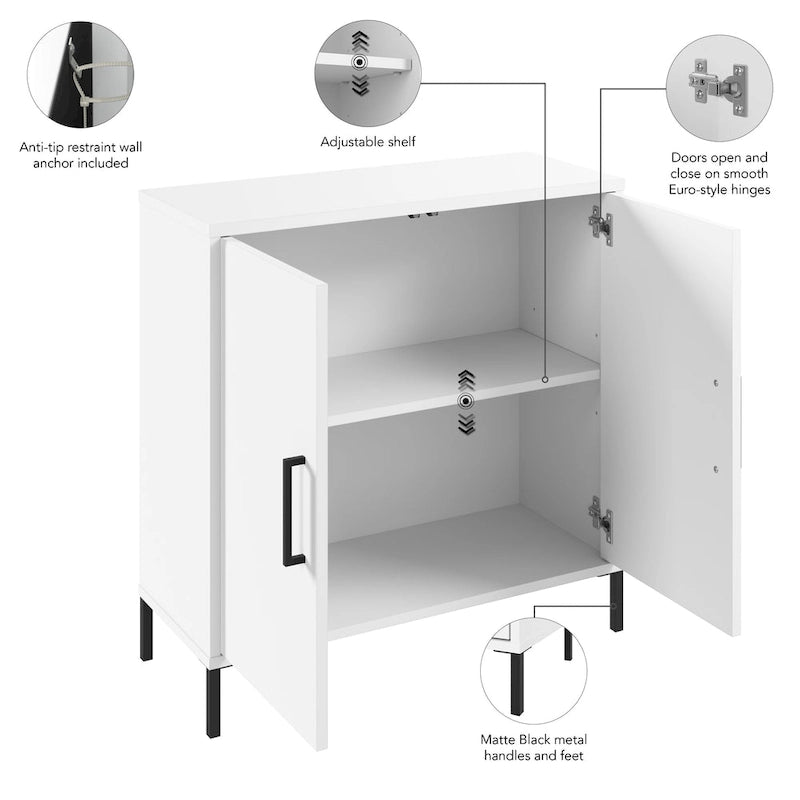 Anti-tip restraint wall anchor included

Adjustable shelf

Doors open and close on smooth Euro-style hinges

Matte Black metal handles and feet